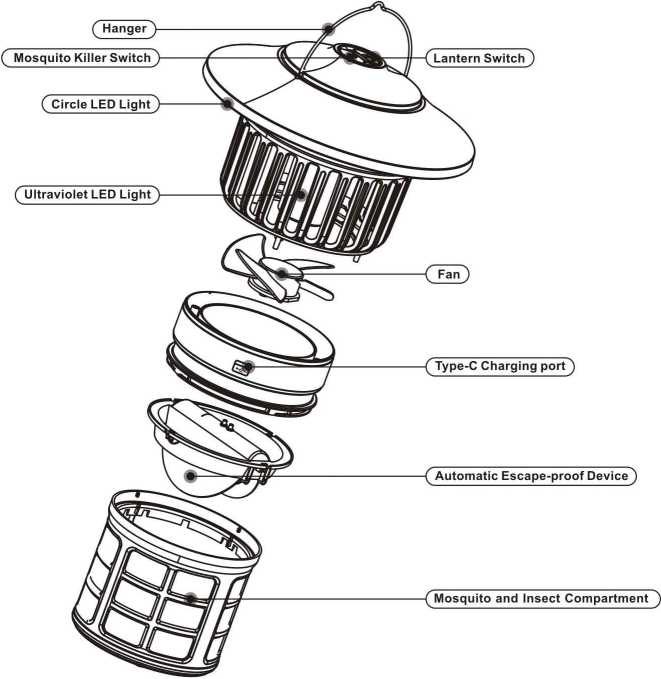 Hanger

Mosquito Killer Switch

Lantern Switch

Circle LED Light

Ultraviolet LED Light

Fan

Type-C Charging port

Automatic Escape-proof Device

Mosquito and Insect Compartment